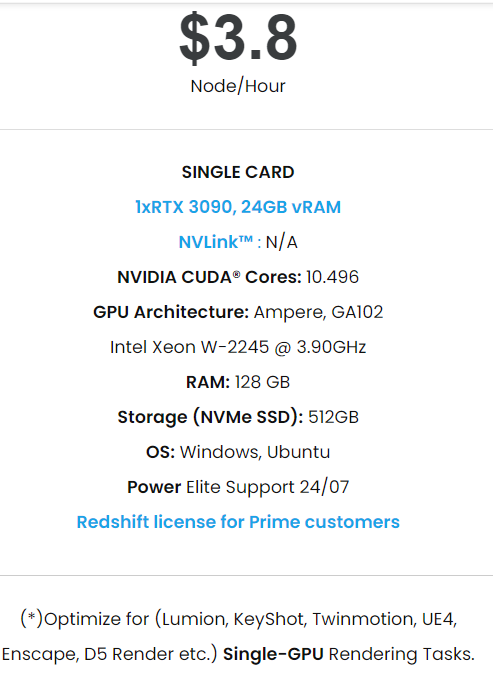 $3.8
Node/Hour

SINGLE CARD

1xRTX 3090, 24GB vRAM

NVLink™ : N/A

NVIDIA CUDA® Cores: 10.496

GPU Architecture: Ampere, GA102

Intel Xeon W-2245 @ 3.90GHz

RAM: 128 GB

Storage (NVMe SSD): 512GB

OS: Windows, Ubuntu

Power Elite Support 24/07

Redshift license for Prime customers

(*)Optimize for (Lumion, KeyShot, Twinmotion, UE4, Enscape, D5 Render etc.) Single-GPU Rendering Tasks.